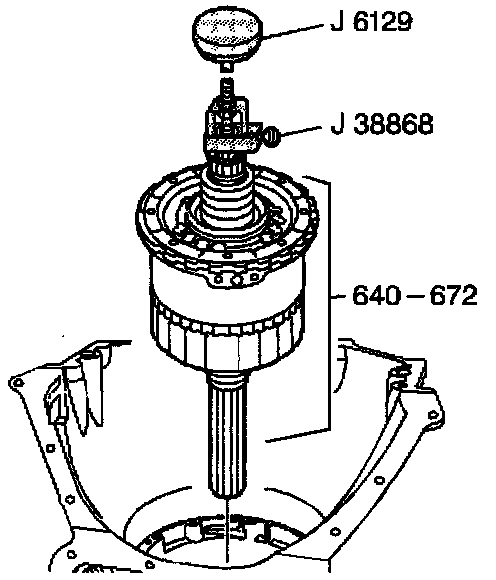 J 6129

J 38868

640 – 672