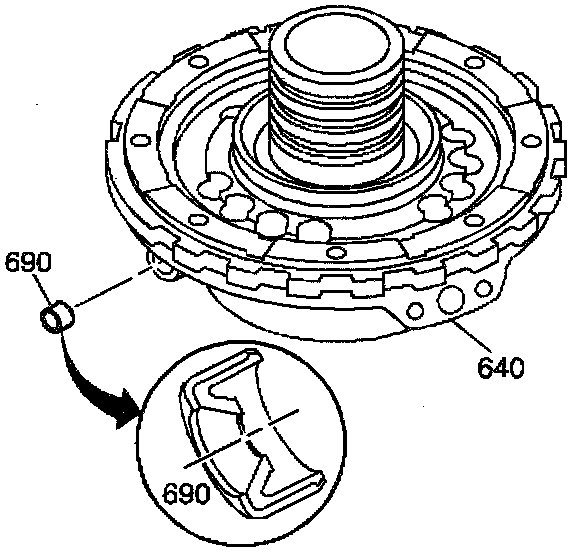 690

640

690