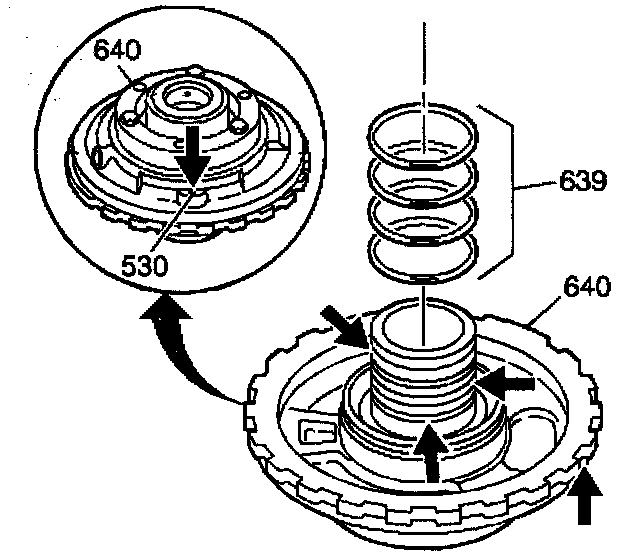 640
530
639
640