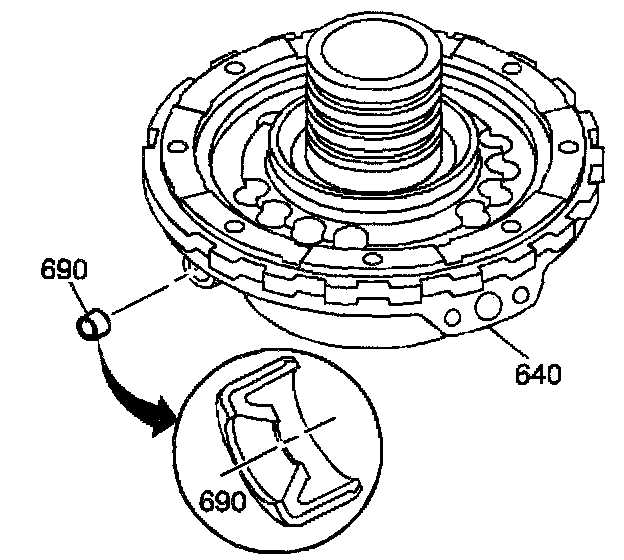 690
640
690