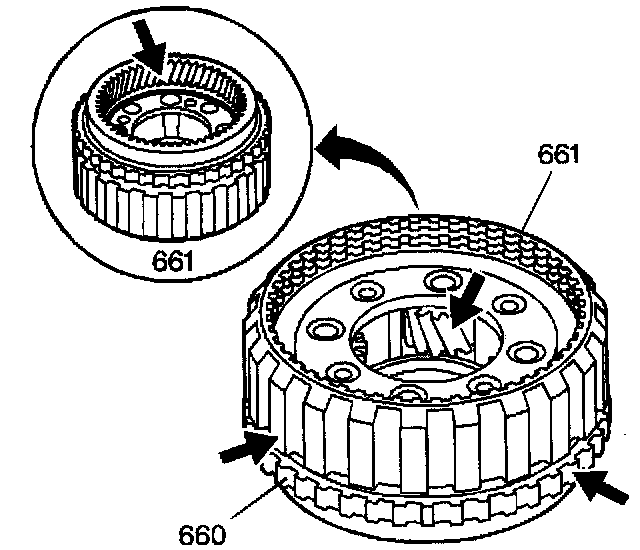 661

661

660