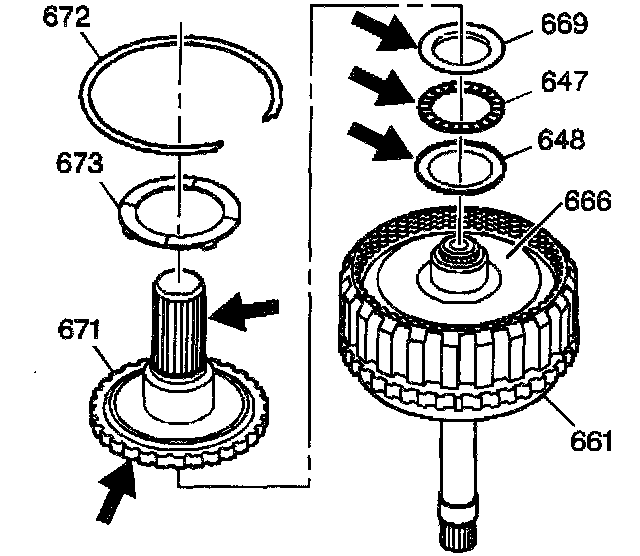 672
673
671
669
647
648
666
661