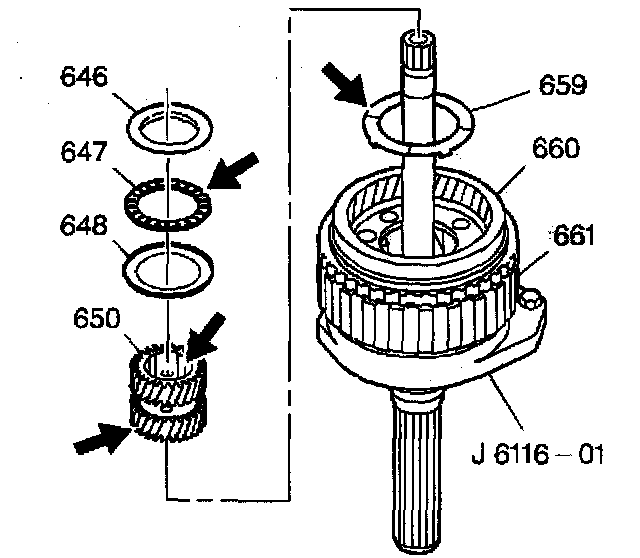 646
647
648
650
659
660
661
J 6116 – 01