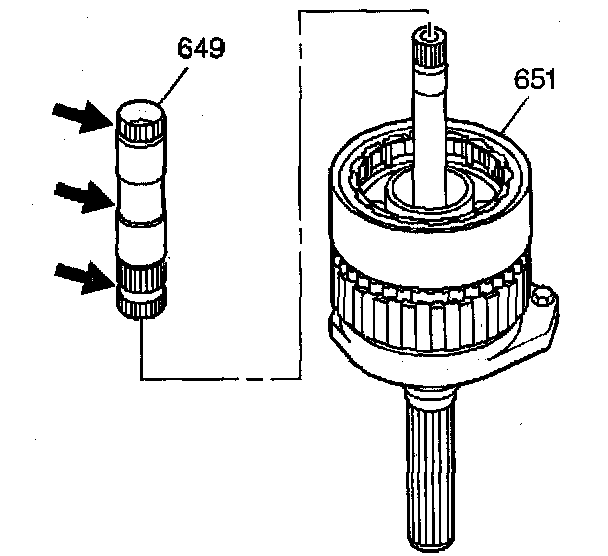 649

651