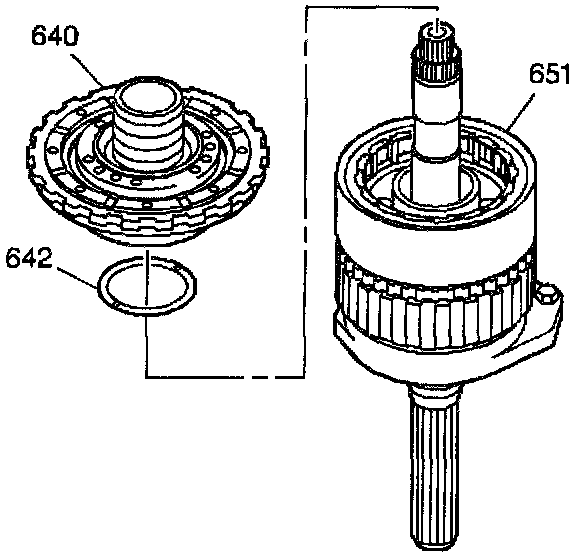 640
651
642