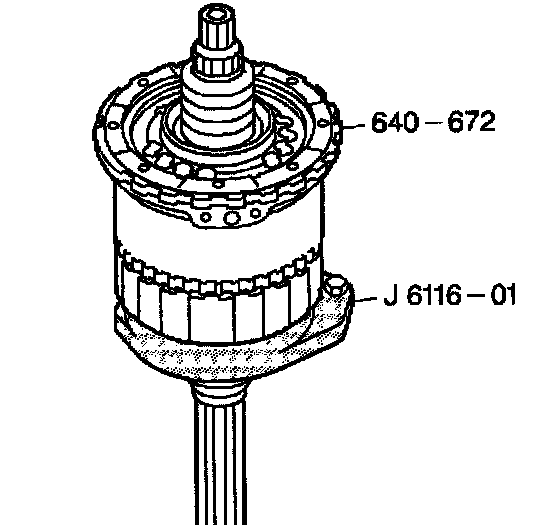 640 – 672

J 6116 – 01