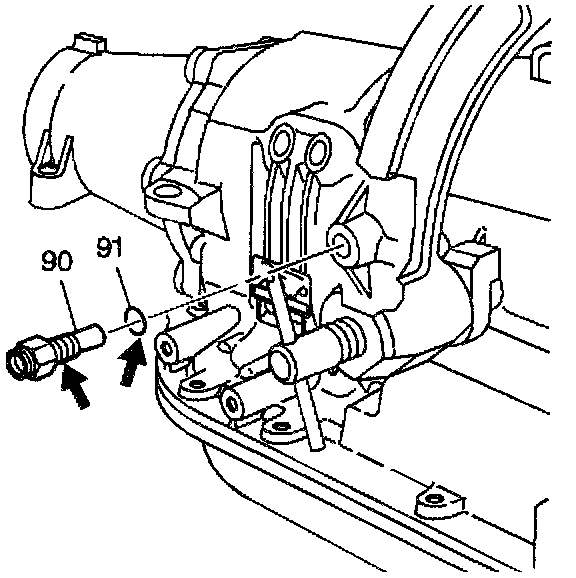 90

91