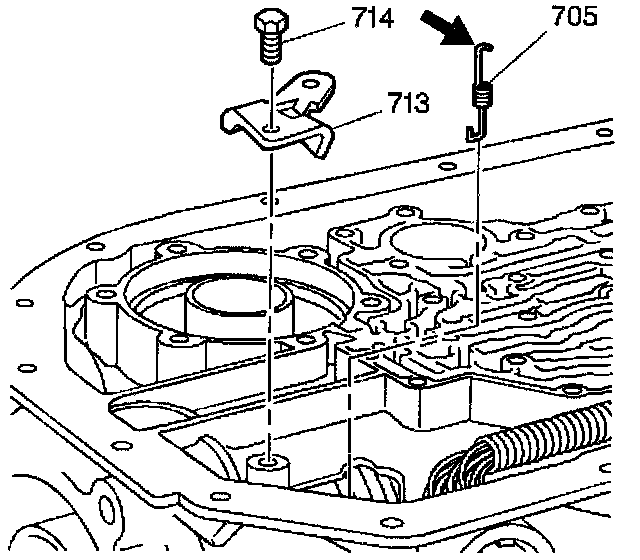 714
705
713