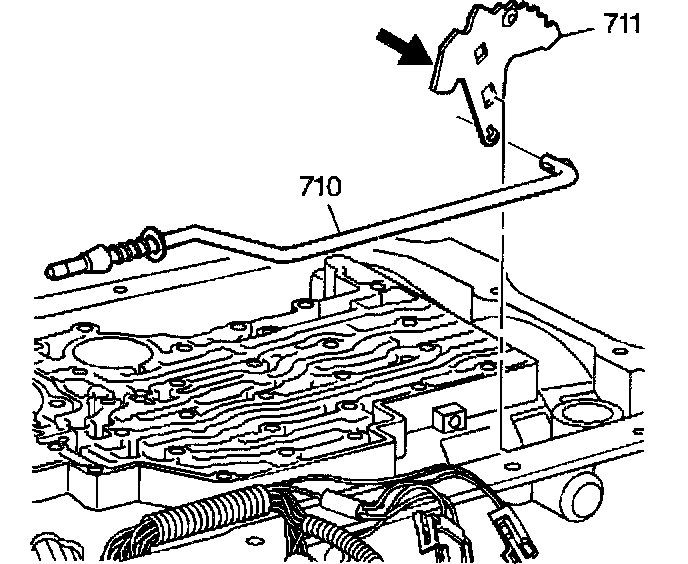 711

710