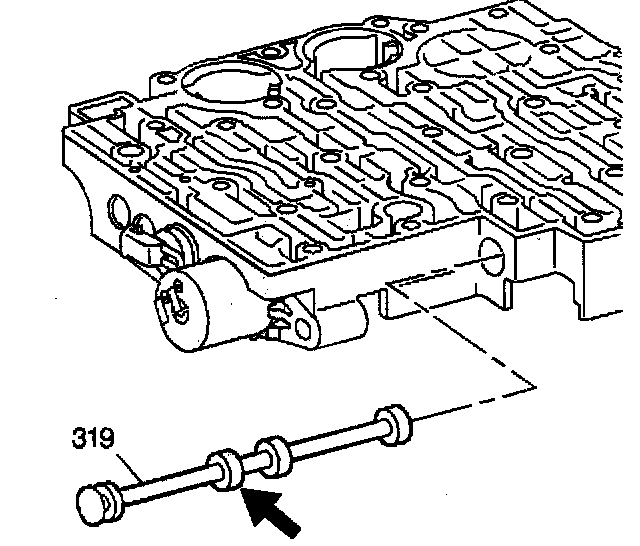 319