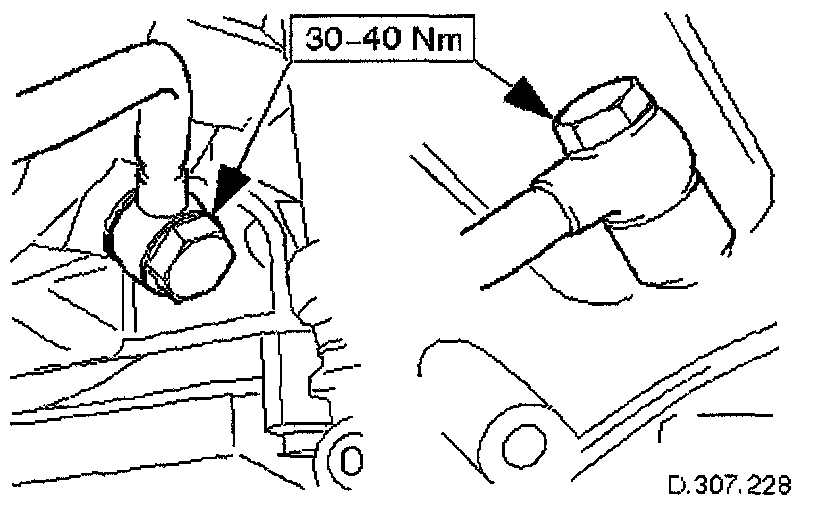 30-40 Nm

D.307.228