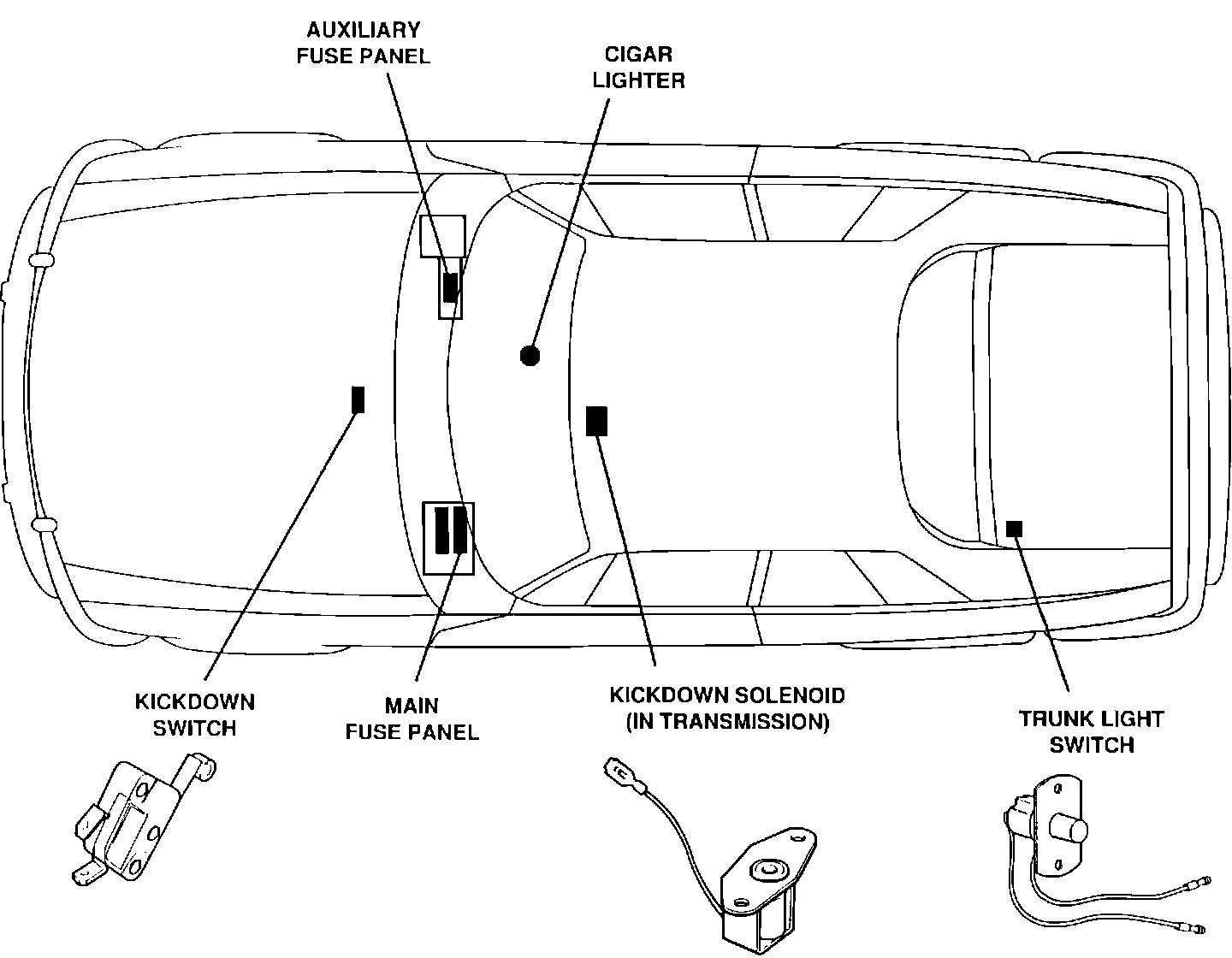 AUXILIARY FUSE PANEL

CIGAR LIGHTER

KICKDOWN SWITCH

MAIN FUSE PANEL

KICKDOWN SOLENOID (IN TRANSMISSION)

TRUNK LIGHT SWITCH