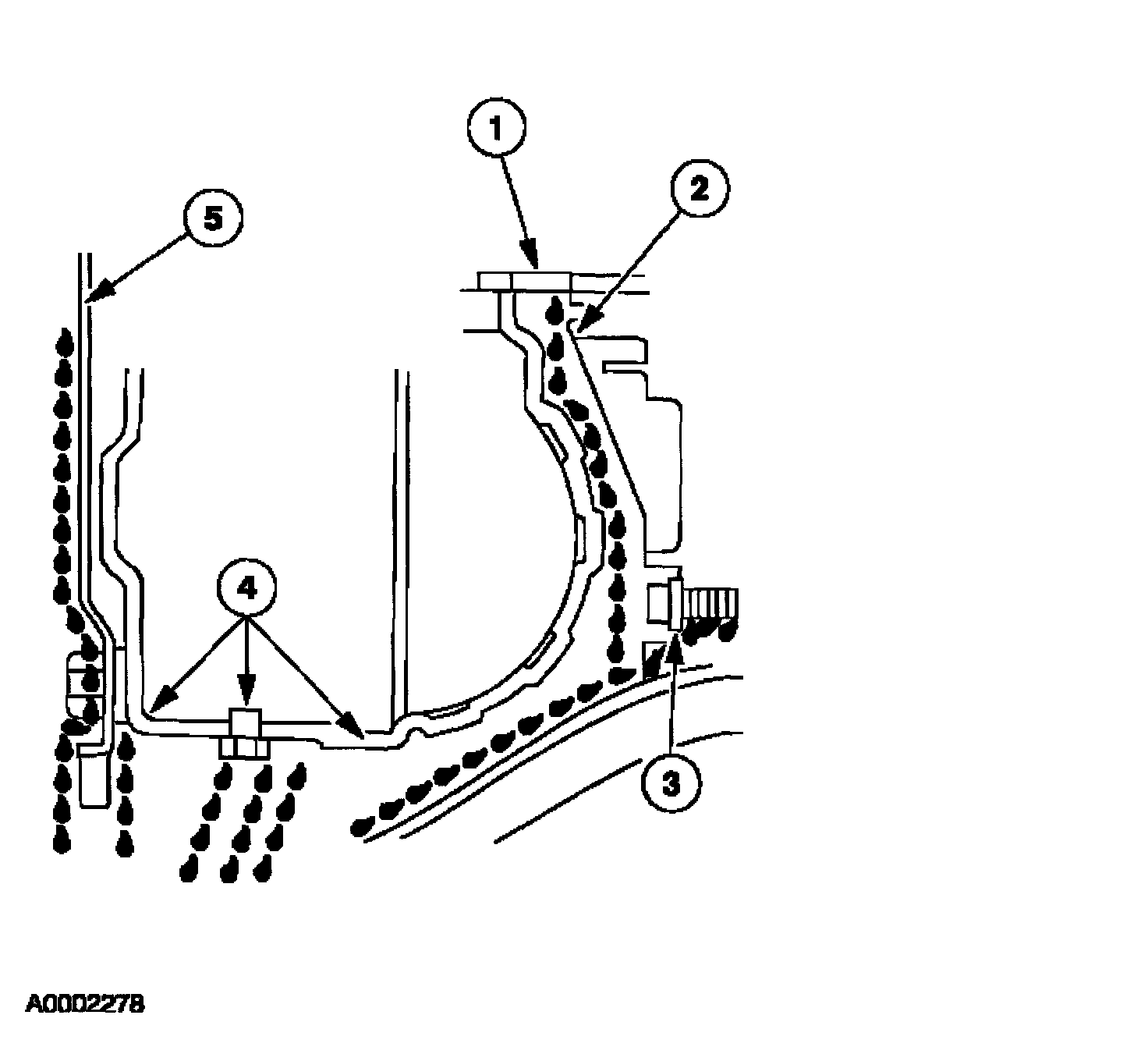 1
2
5
4
3
A0002278