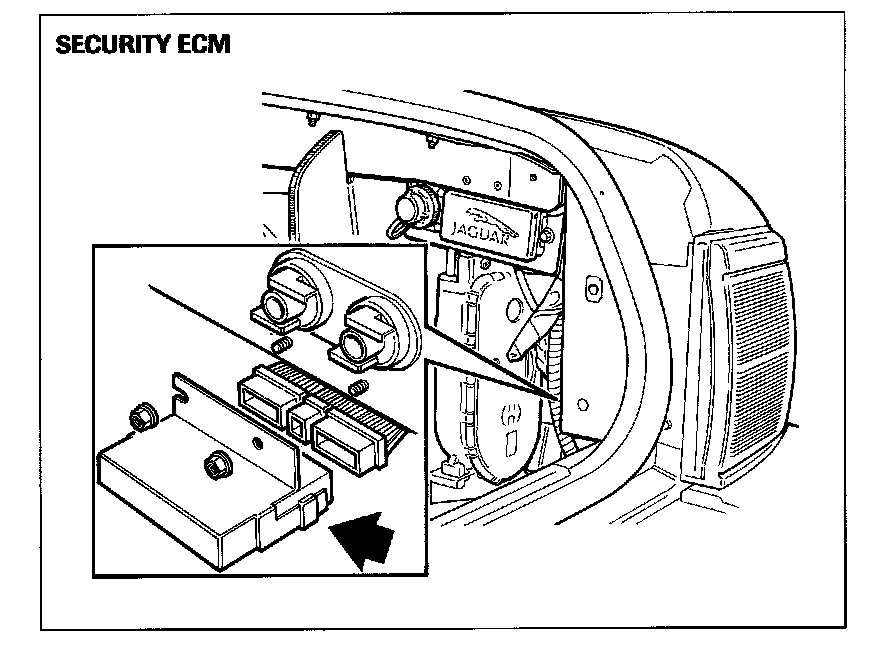 SECURITY ECM

JAGUAR