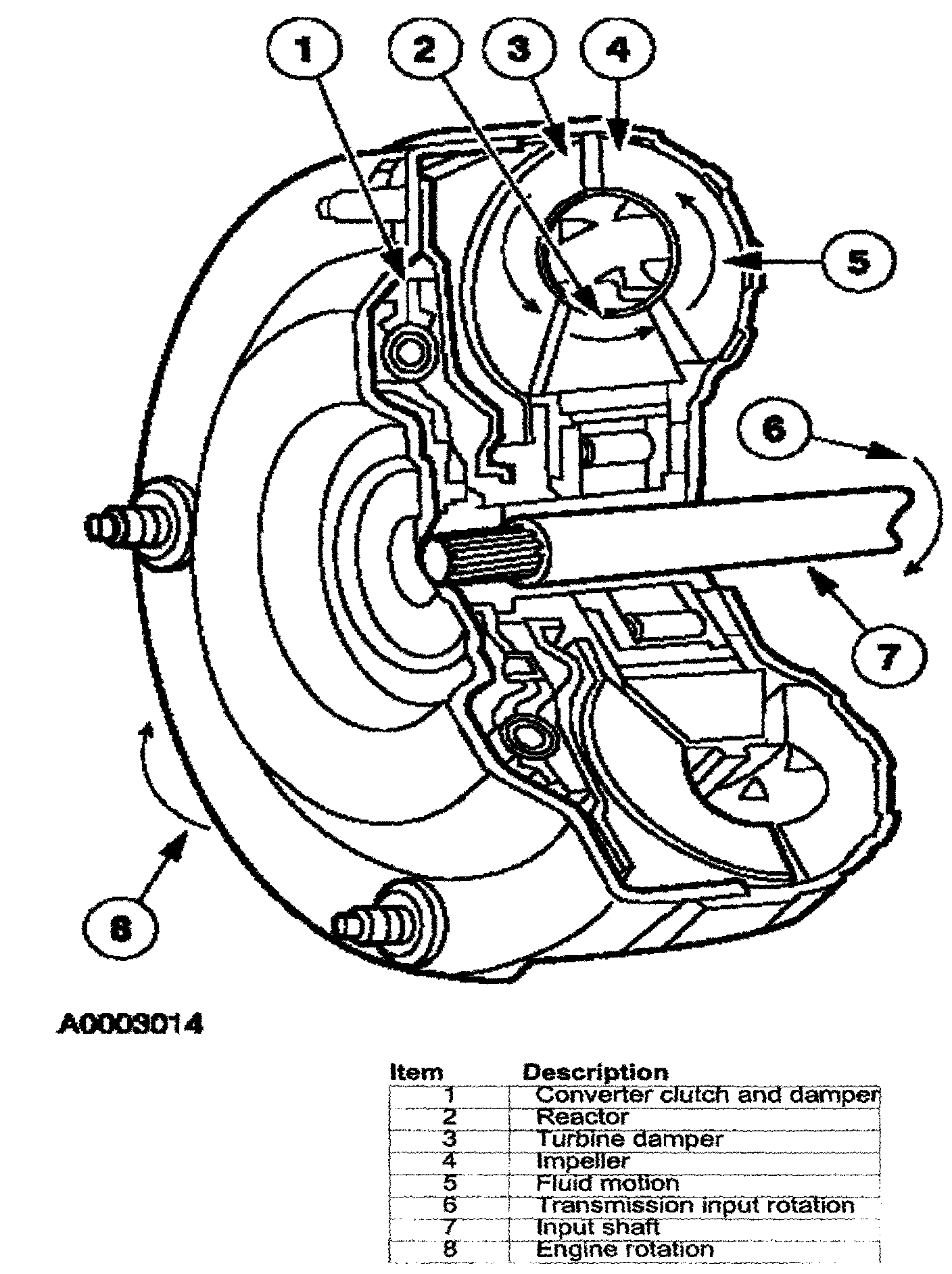 1
2
3
4
5
6
7
8

A0003014

| Item | Description |
|---|---|
| 1 | Converter clutch and damper |
| 2 | Reactor |
| 3 | Turbine damper |
| 4 | Impeller |
| 5 | Fluid motion |
| 6 | Transmission input rotation |
| 7 | Input shaft |
| 8 | Engine rotation |