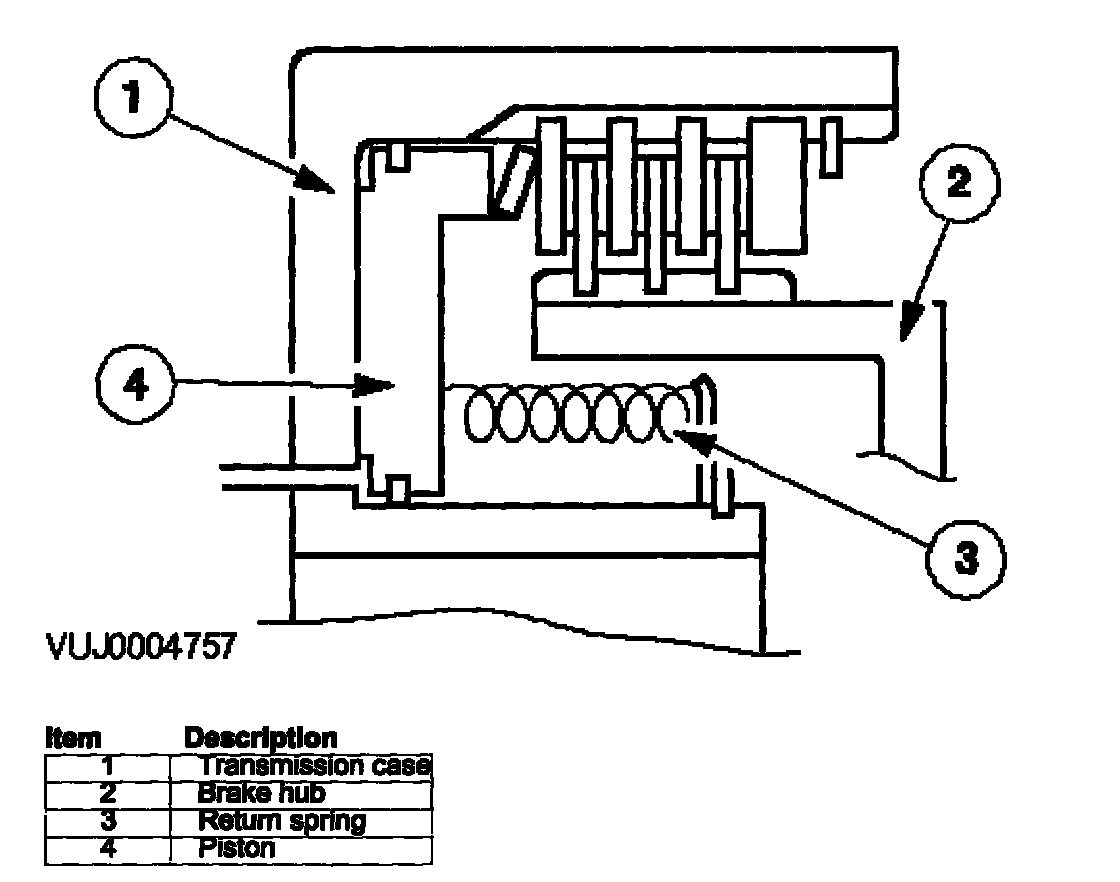 1

2

4

3

VUJ0004757

| Item | Description |
|---|---|
| 1 | Transmission case |
| 2 | Brake hub |
| 3 | Return spring |
| 4 | Piston |