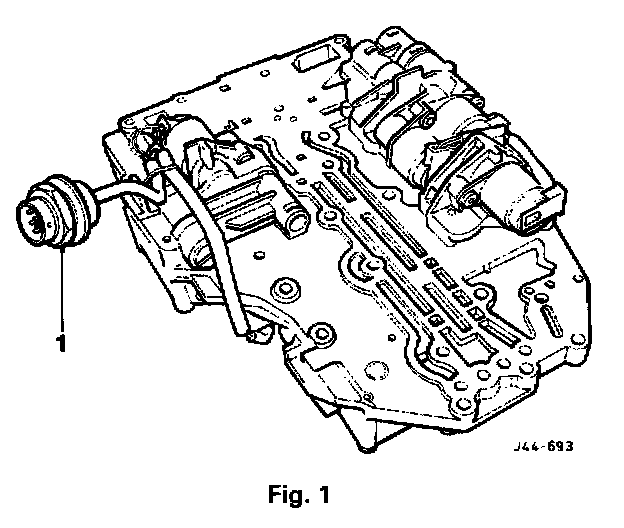 1

J44-693

Fig. 1