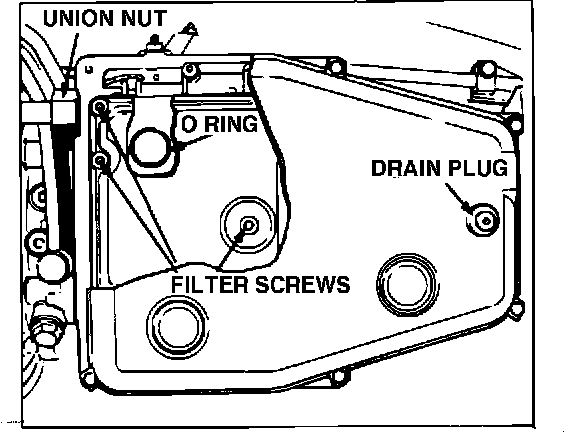 UNION NUT

O RING

DRAIN PLUG

FILTER SCREWS