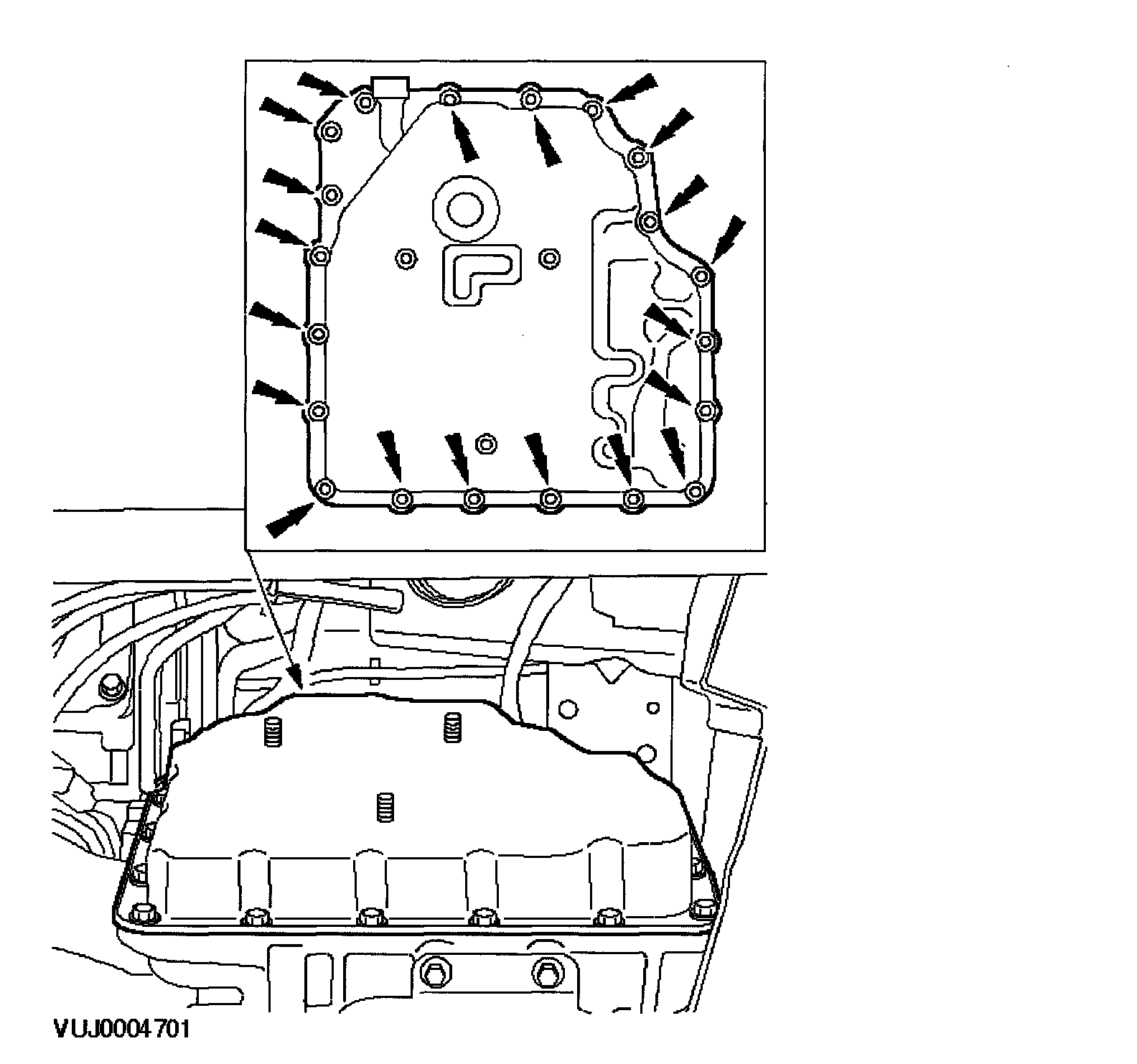 VUJ0004701