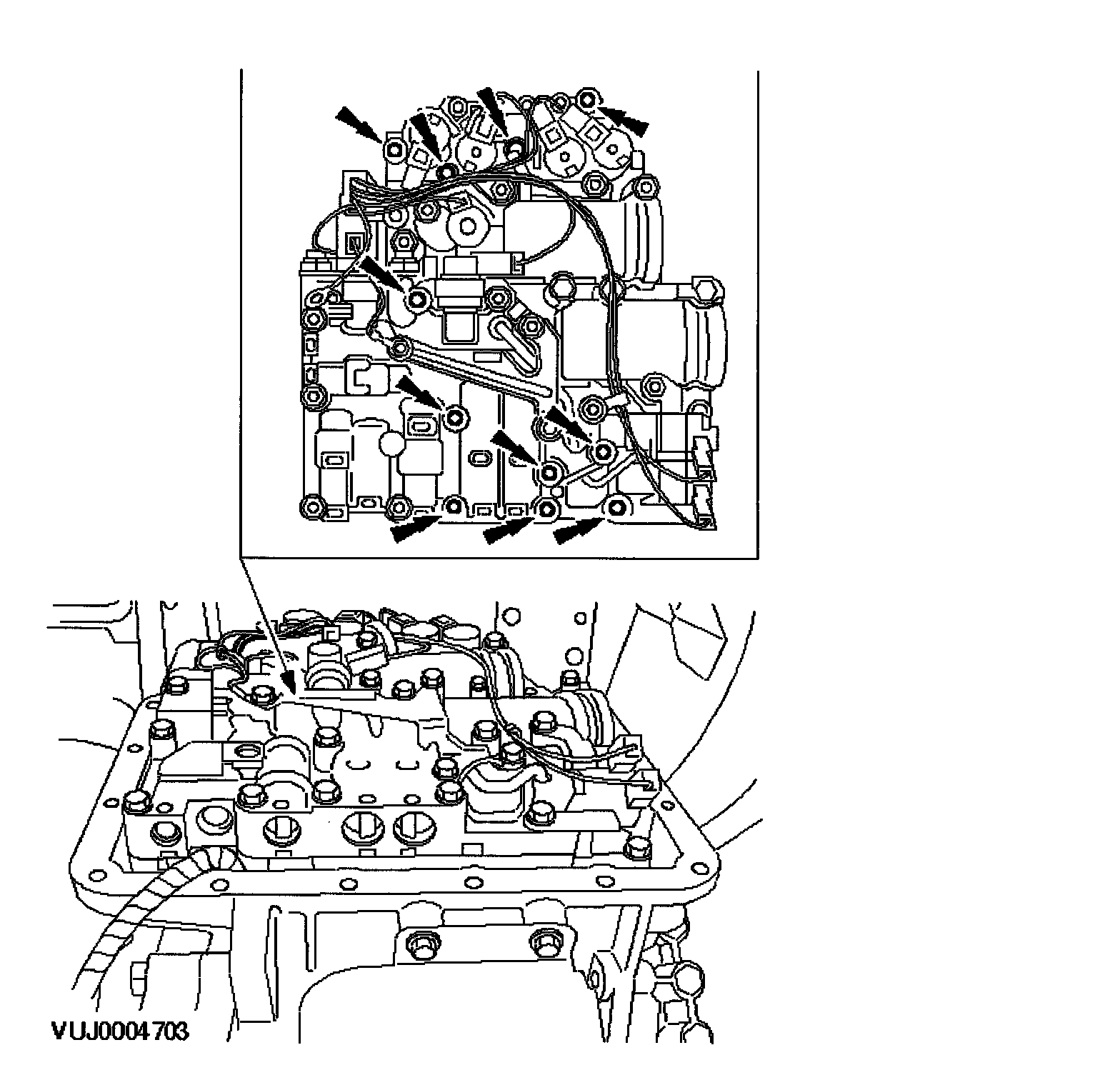 VUJ0004703