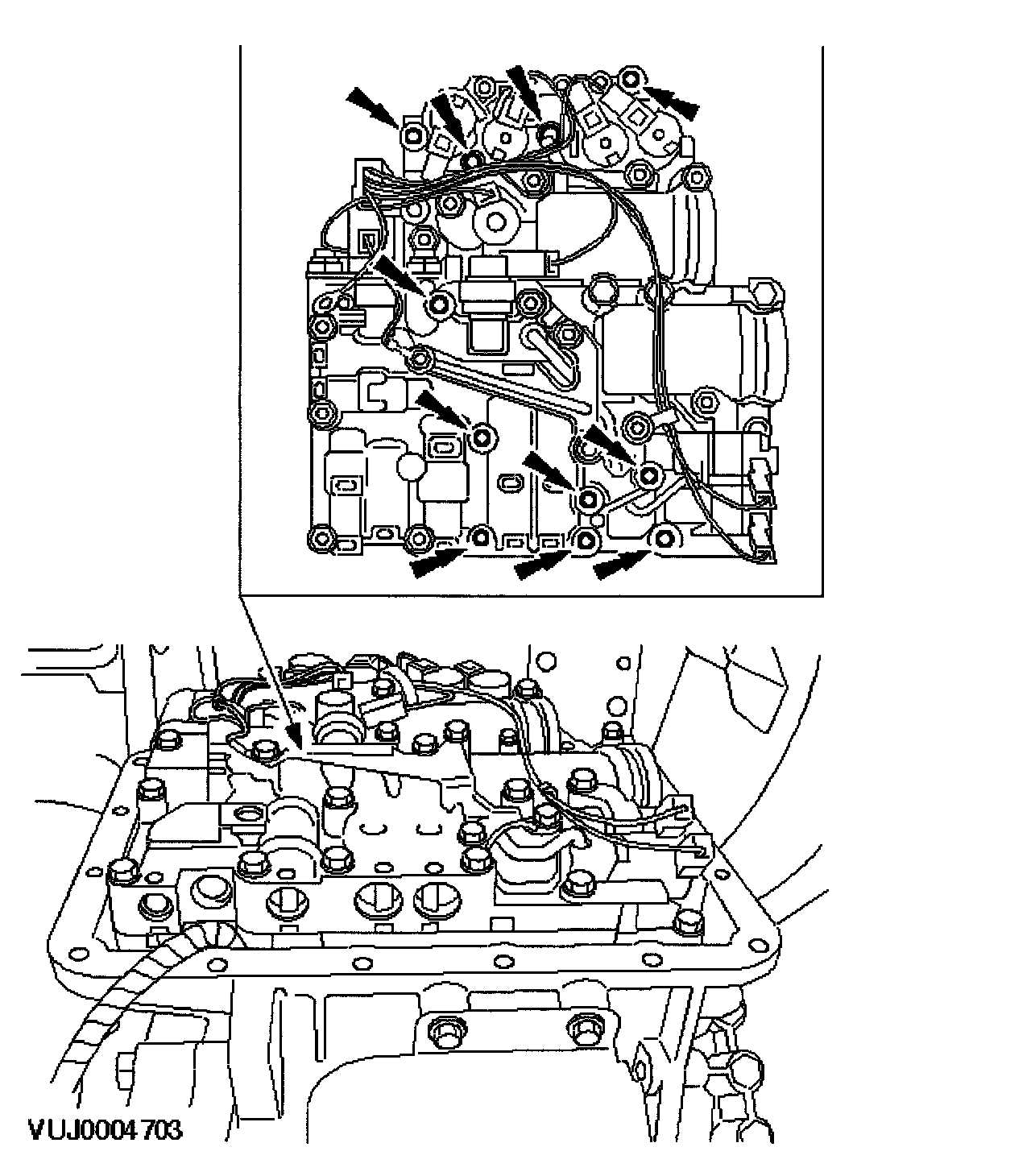 VUJ0004703