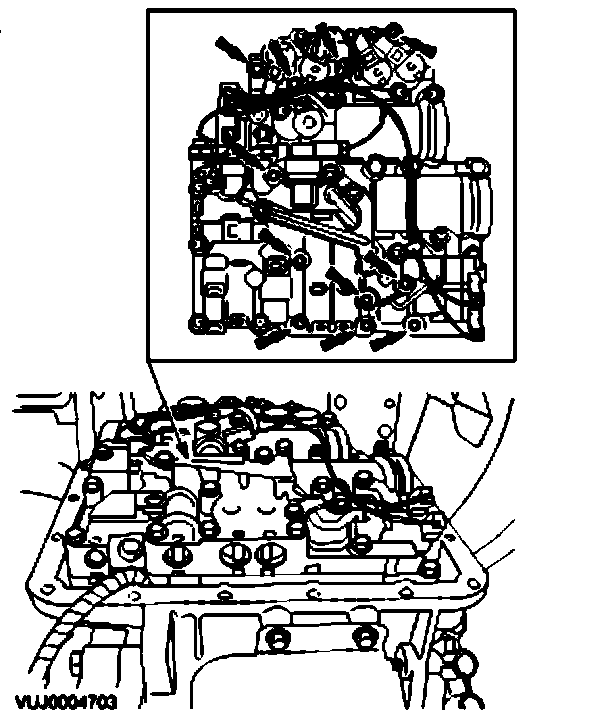 VUJ0004703