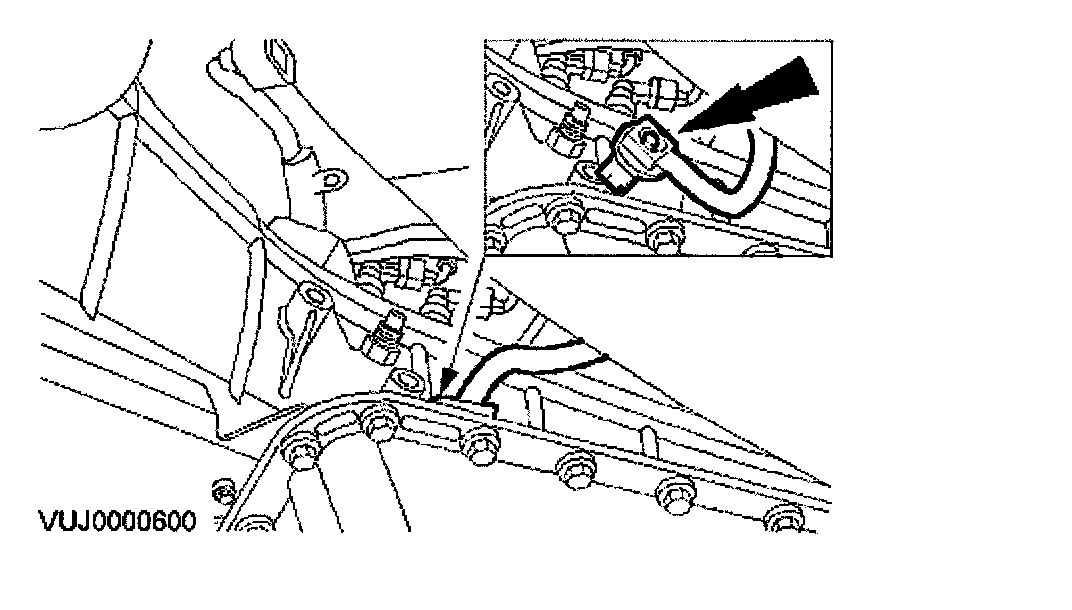 VUJ0000600