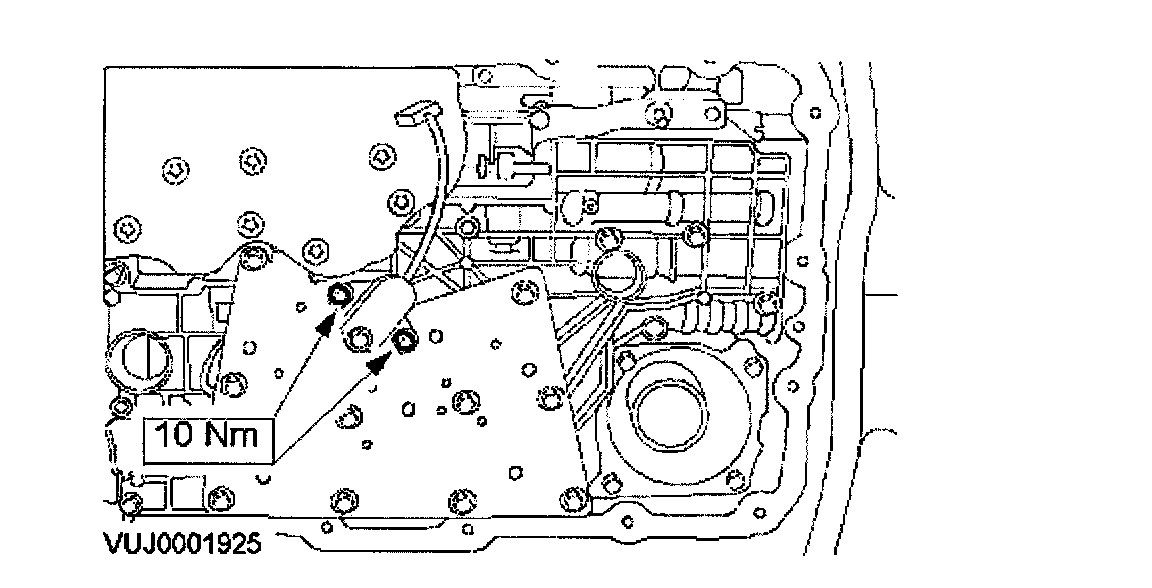 10 Nm

VUJ0001925