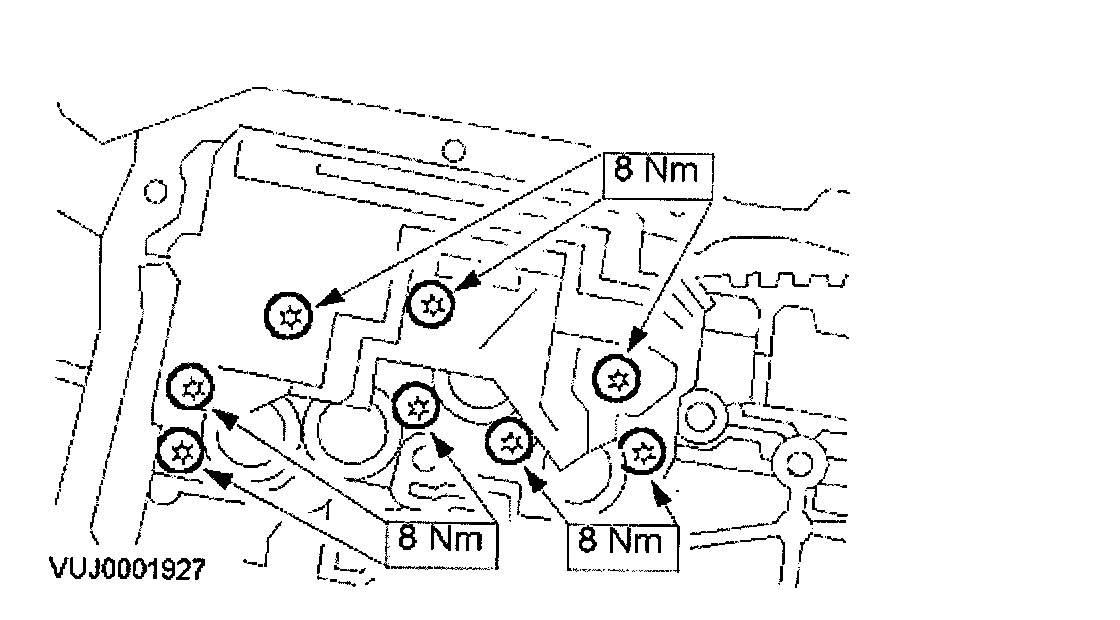 8 Nm

8 Nm

8 Nm

VUJ0001927