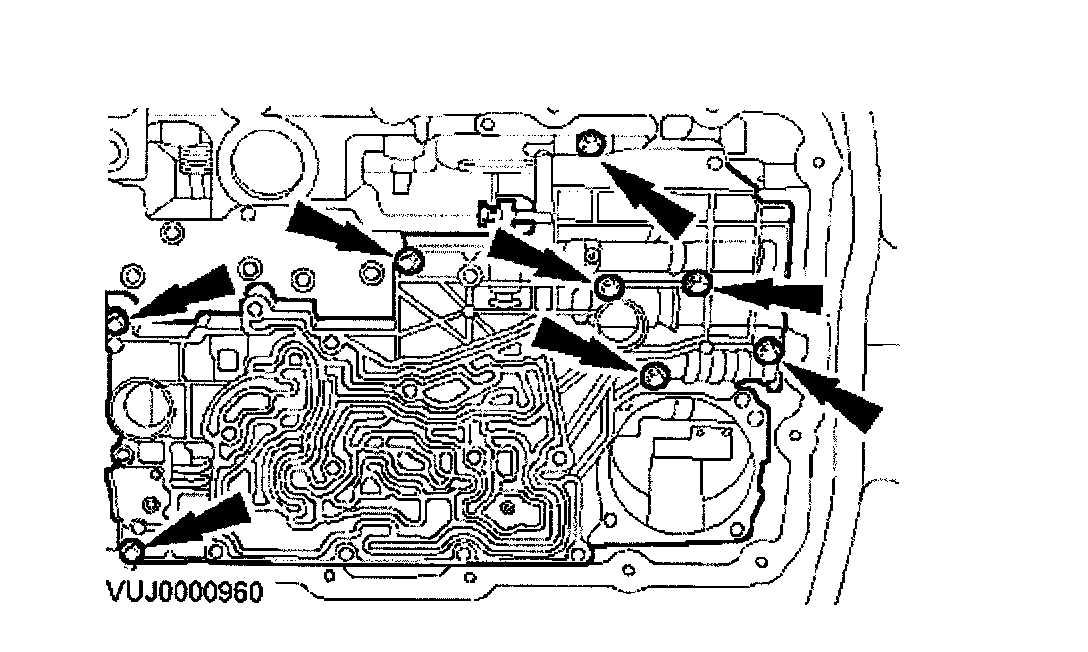 VUJ0000960