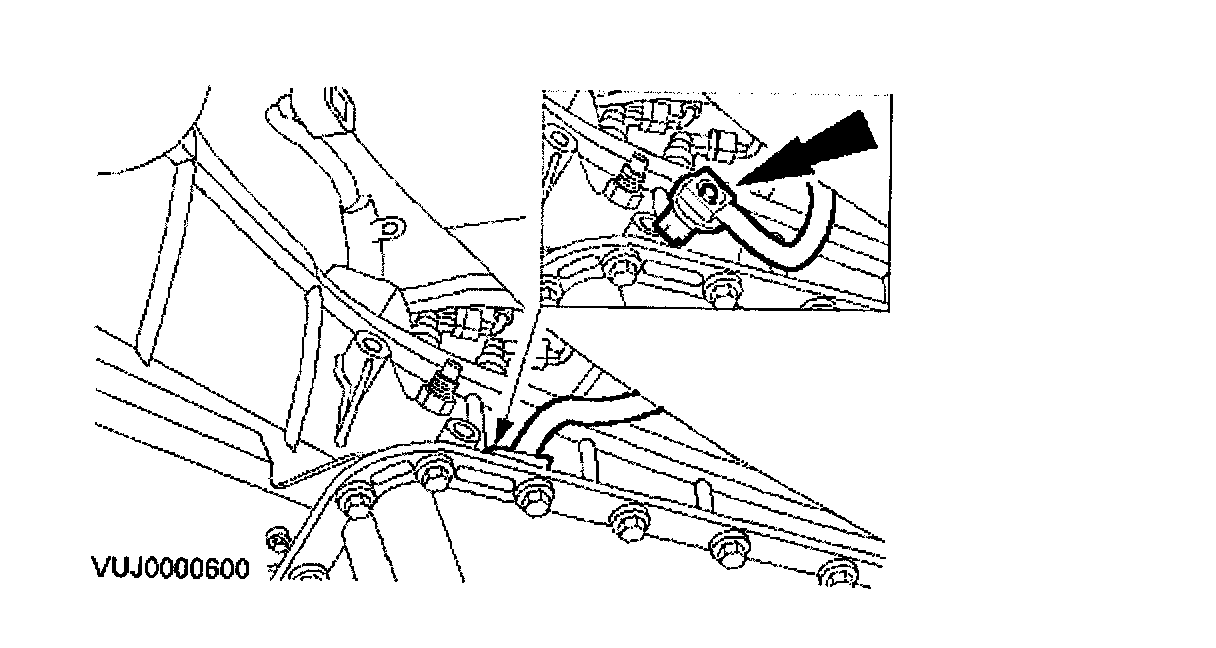 VUJ0000600