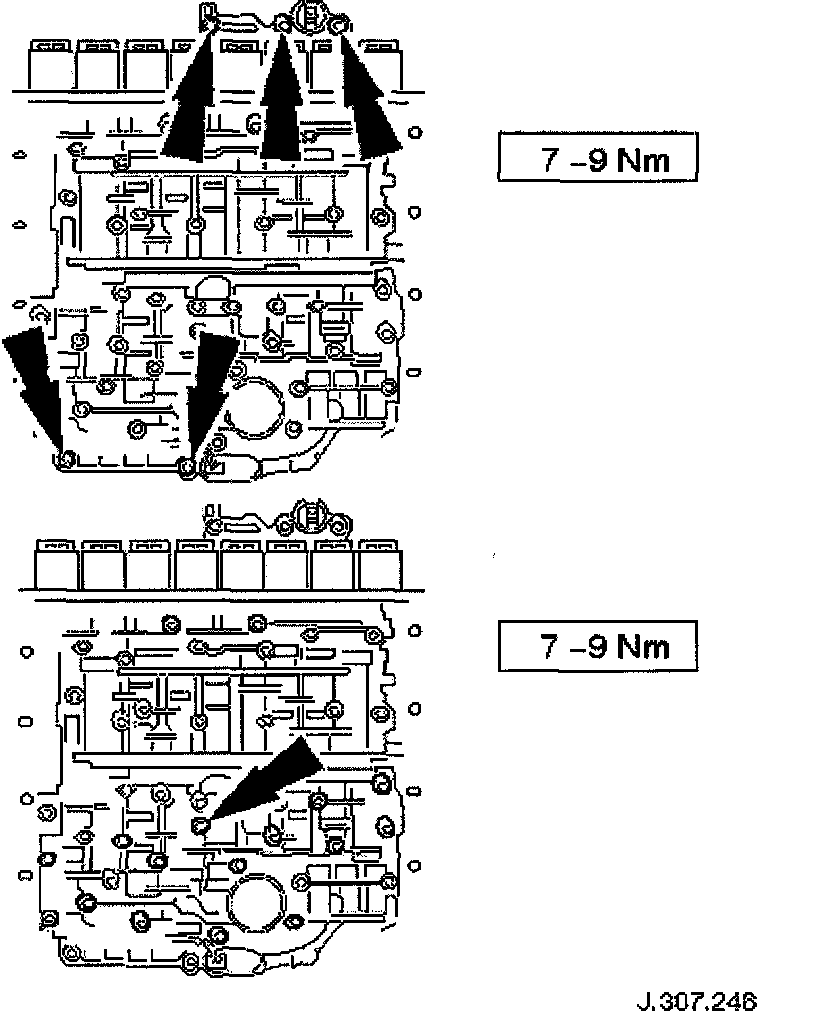 7 –9 Nm

7 –9 Nm

J.307.246