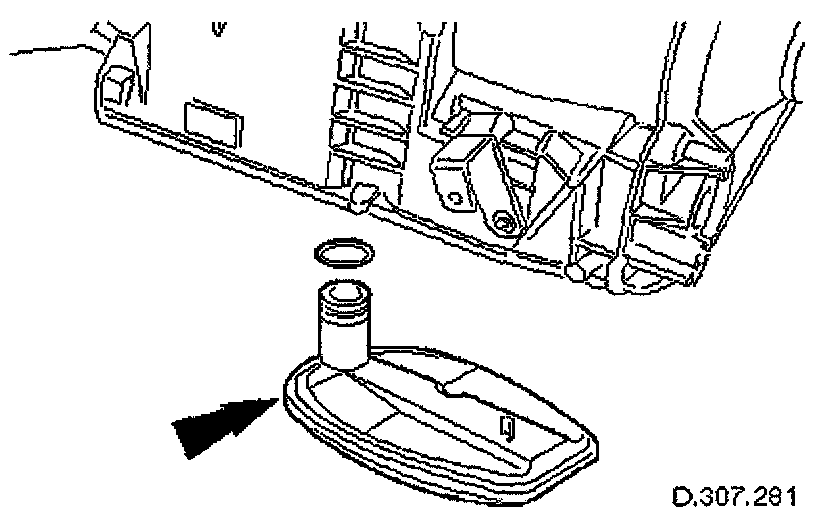 D.307.281