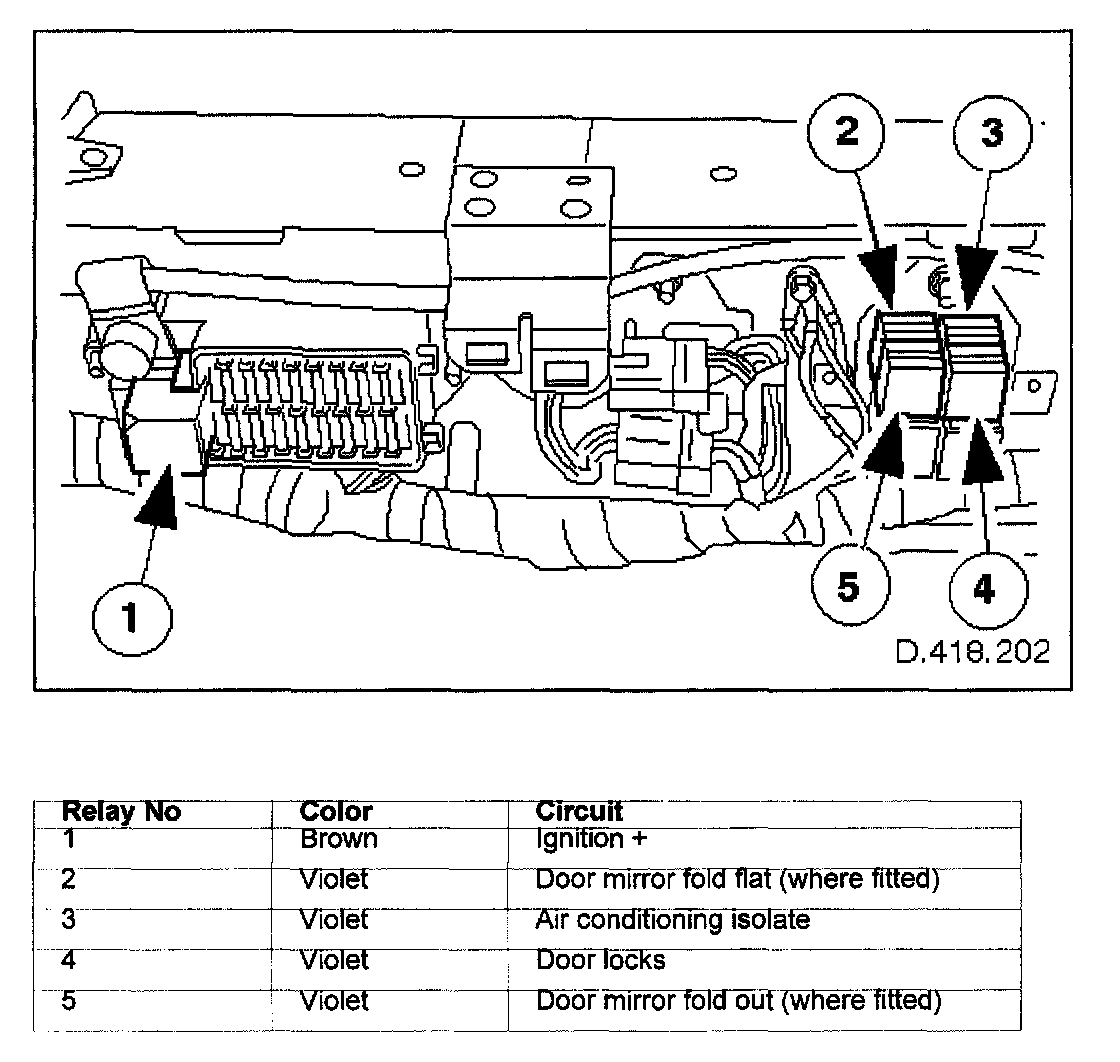 2
3
1
5
4
D.418.202

| Relay No | Color | Circuit |
|---|---|---|
| 1 | Brown | Ignition + |
| 2 | Violet | Door mirror fold flat (where fitted) |
| 3 | Violet | Air conditioning isolate |
| 4 | Violet | Door locks |
| 5 | Violet | Door mirror fold out (where fitted) |