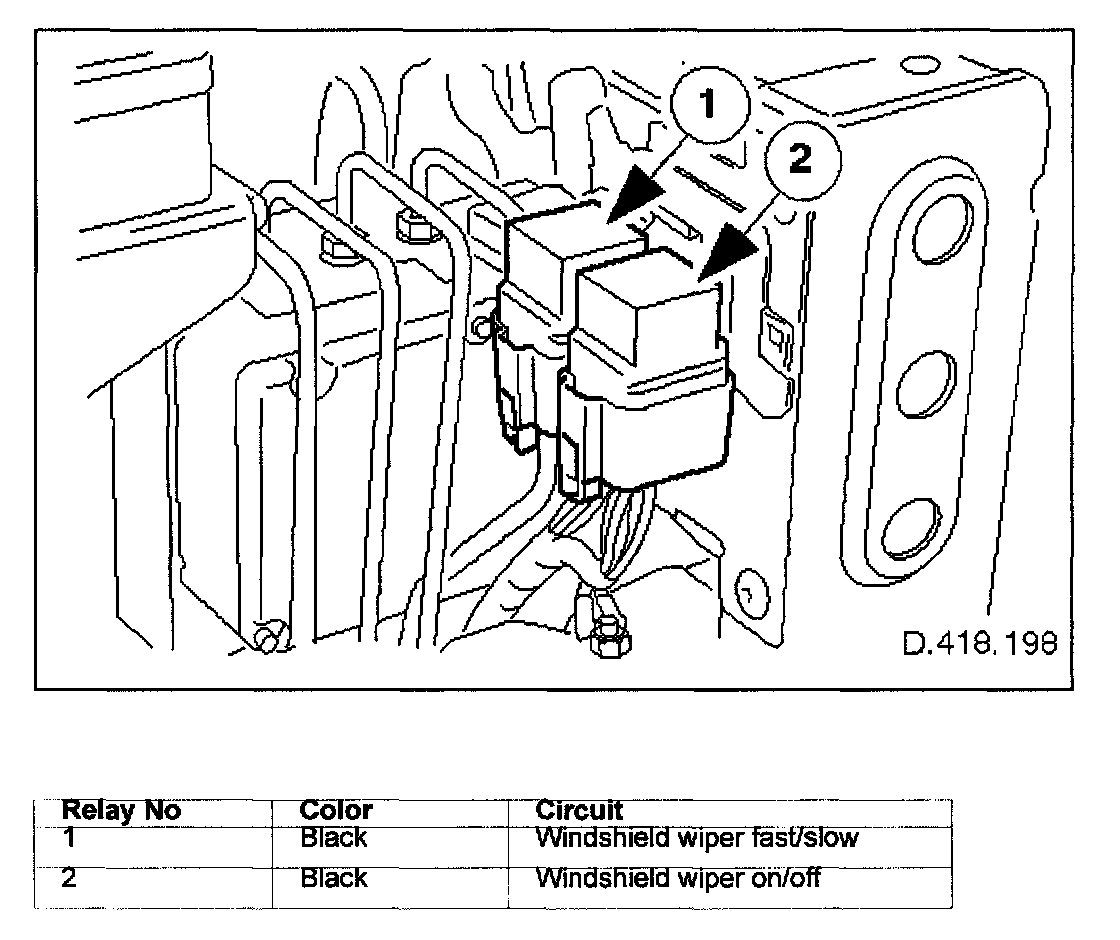 1

2

D.418.198

| Relay No | Color | Circuit |
|---|---|---|
| 1 | Black | Windshield wiper fast/slow |
| 2 | Black | Windshield wiper on/off |