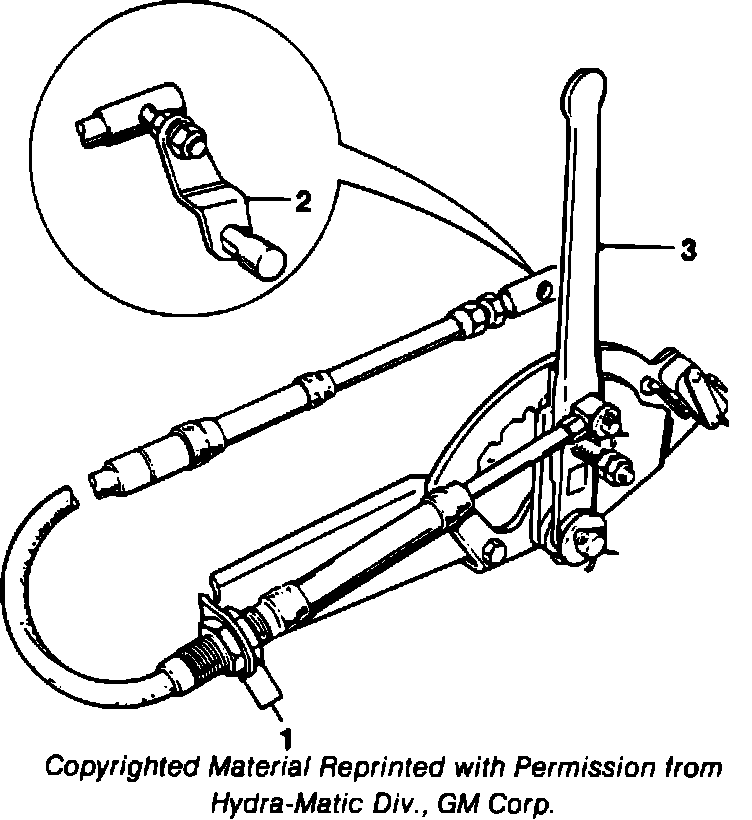 2

3

1

Copyrighted Material Reprinted with Permission from Hydra-Matic Div., GM Corp.