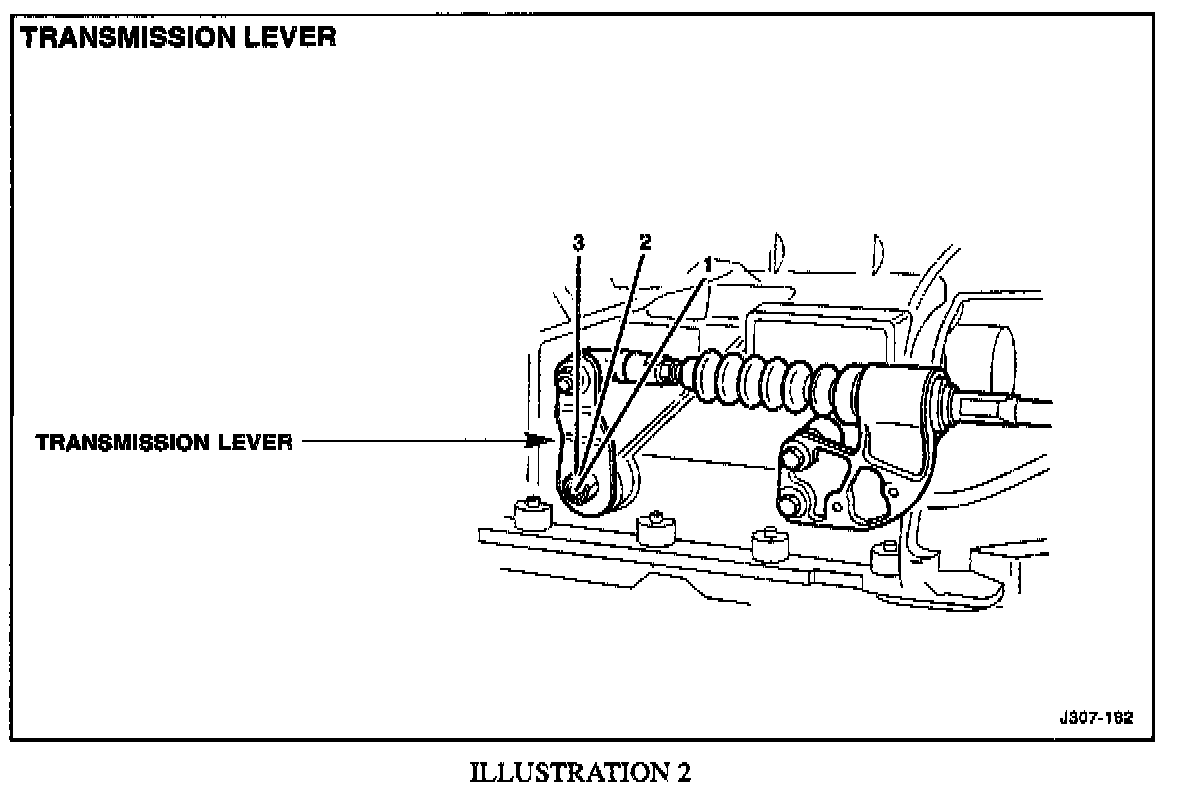 TRANSMISSION LEVER

3
2
1

TRANSMISSION LEVER

J307-192

ILLUSTRATION 2