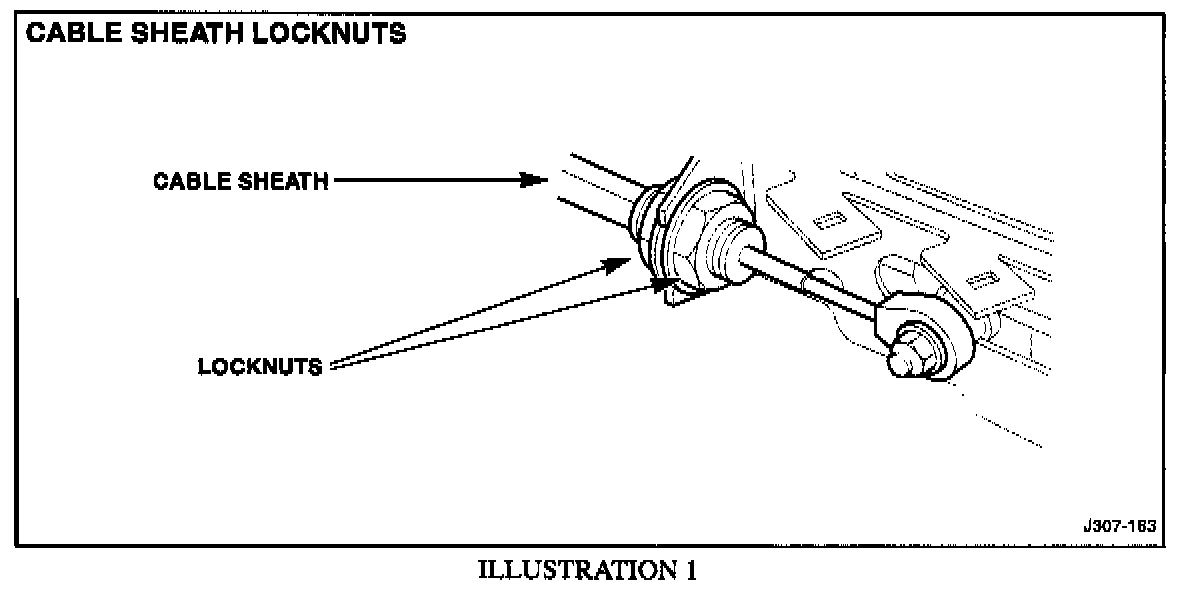 CABLE SHEATH LOCKNUTS

CABLE SHEATH

LOCKNUTS

J307-163

ILLUSTRATION 1