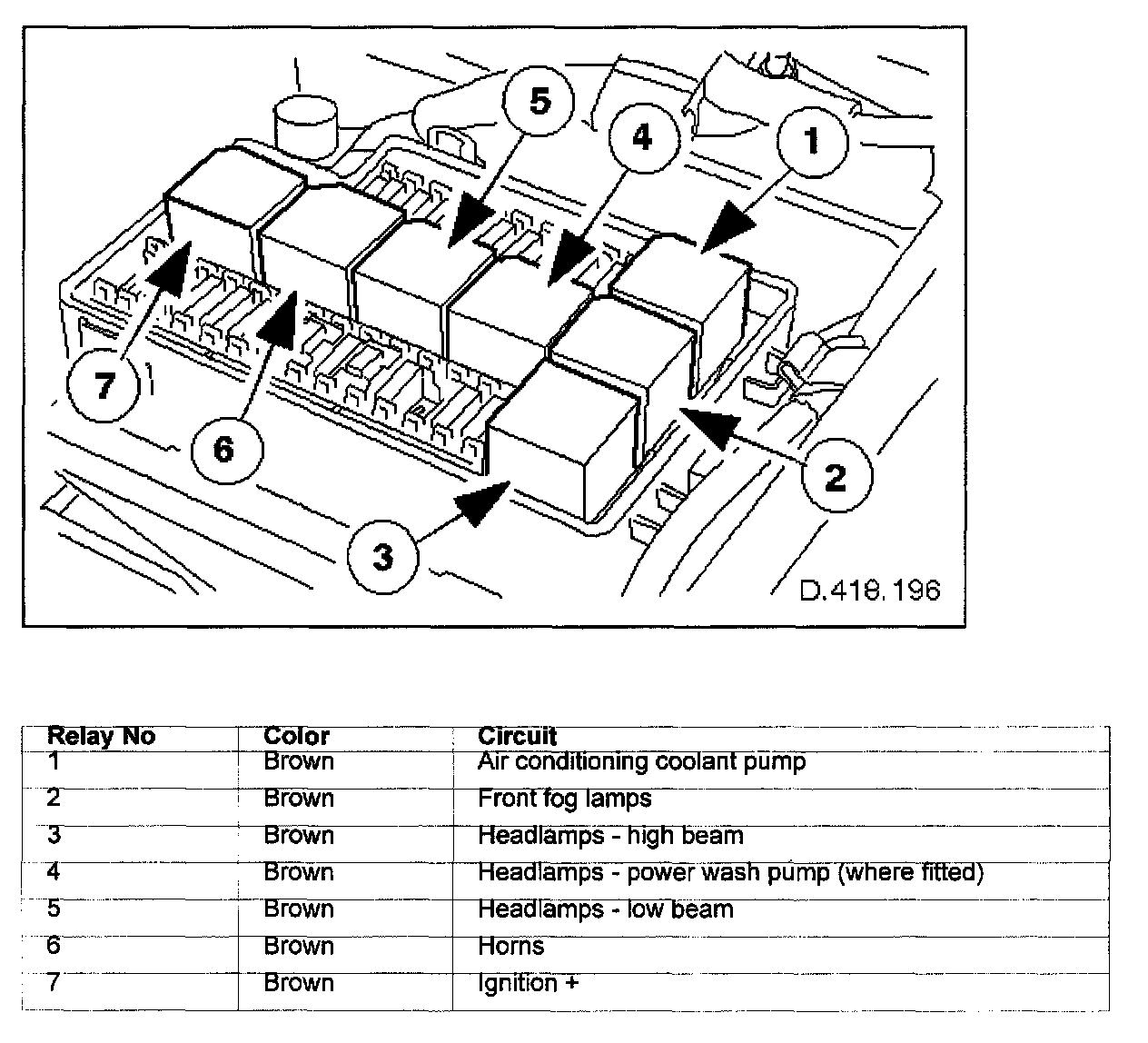 5
4
1
7
6
2
3
D.418.196

| Relay No | Color | Circuit |
|---|---|---|
| 1 | Brown | Air conditioning coolant pump |
| 2 | Brown | Front fog lamps |
| 3 | Brown | Headlamps - high beam |
| 4 | Brown | Headlamps - power wash pump (where fitted) |
| 5 | Brown | Headlamps - low beam |
| 6 | Brown | Horns |
| 7 | Brown | Ignition + |