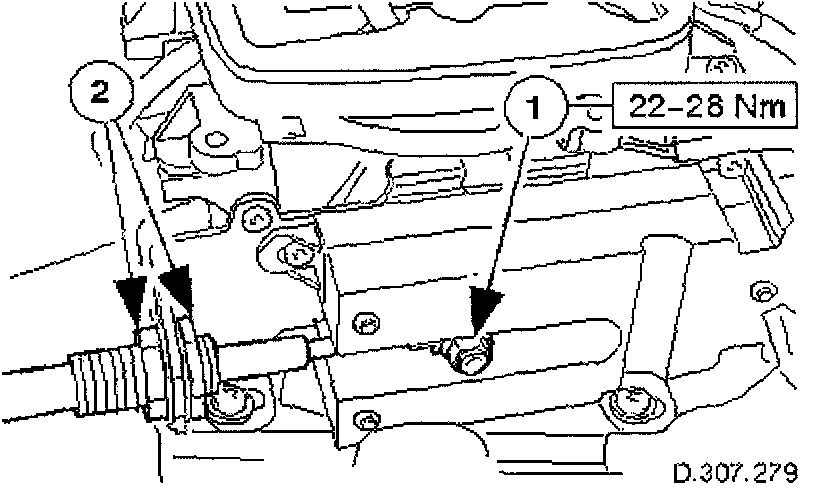 2

1

22-28 Nm

D.307.279