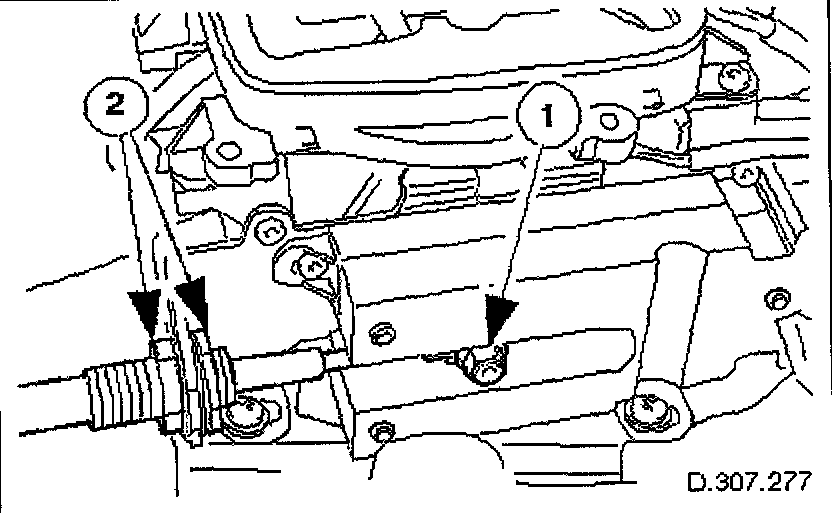 2
1
D.307.277