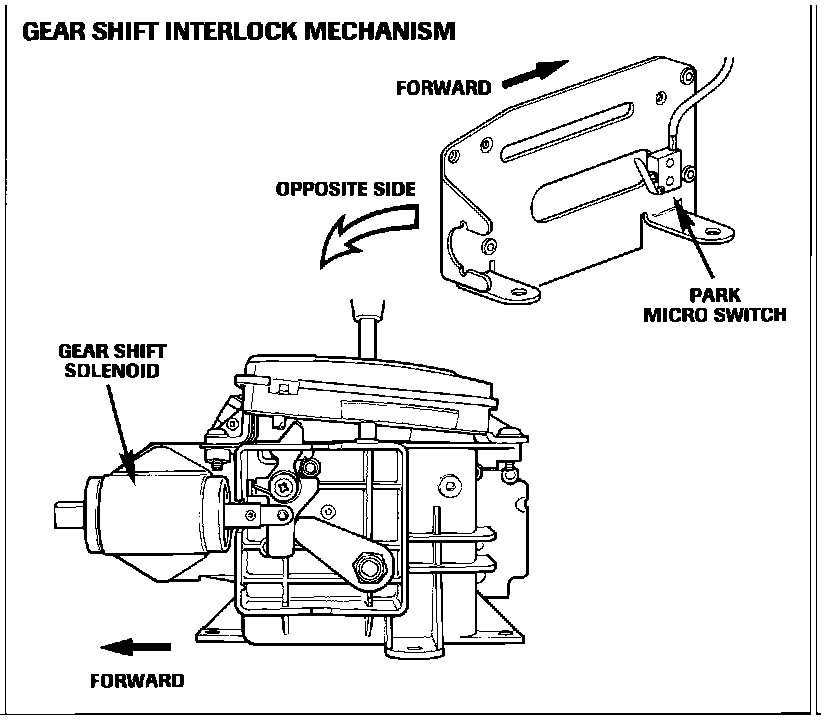 GEAR SHIFT INTERLOCK MECHANISM

FORWARD

OPPOSITE SIDE

PARK MICRO SWITCH

GEAR SHIFT SOLENOID

FORWARD