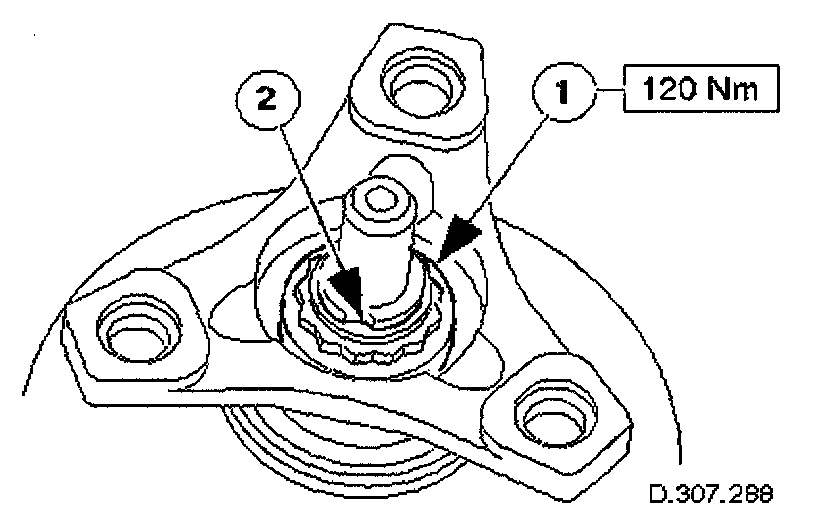 2
1
120 Nm
D.307.288