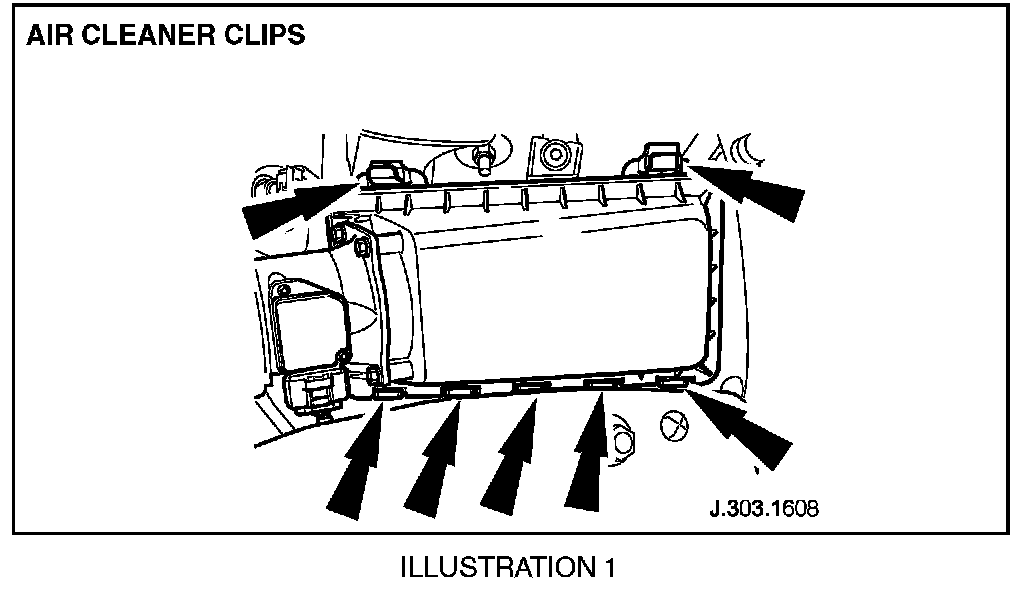 AIR CLEANER CLIPS

J.303.1608

ILLUSTRATION 1