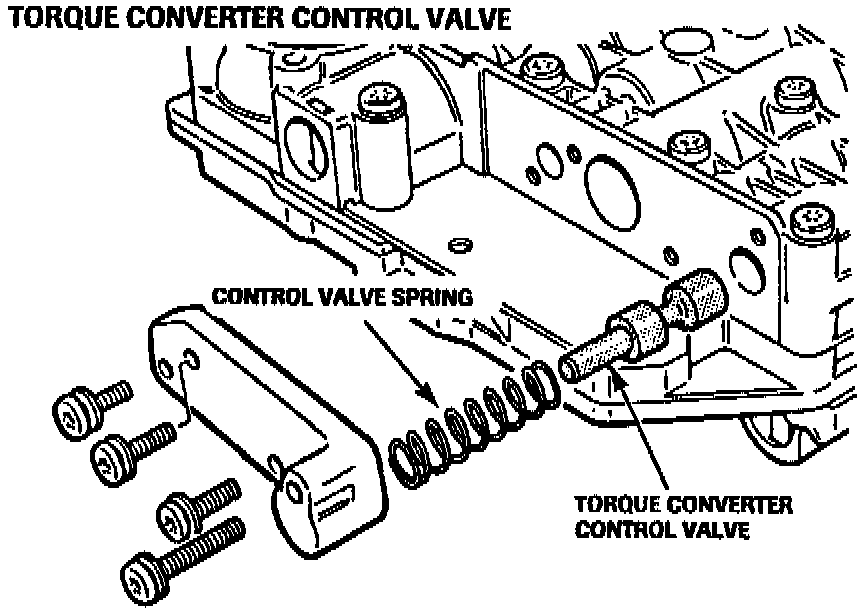 TORQUE CONVERTER CONTROL VALVE

CONTROL VALVE SPRING

TORQUE CONVERTER CONTROL VALVE