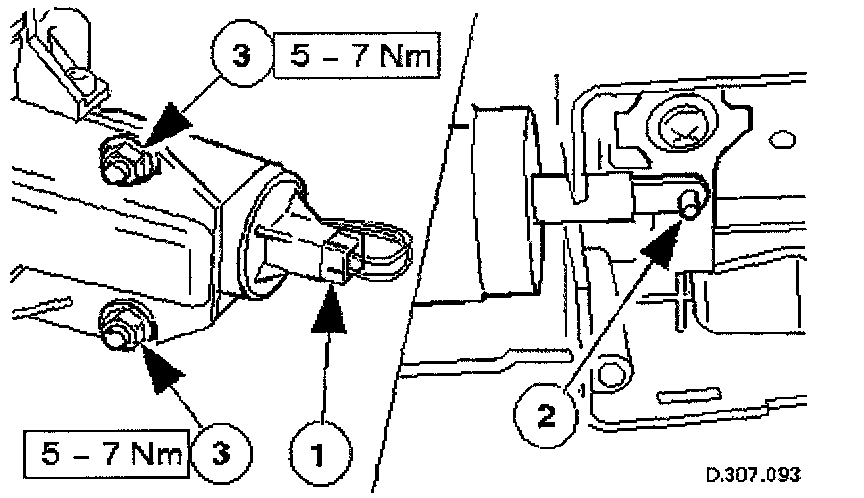 3 5 – 7 Nm

5 – 7 Nm 3

1

2

D.307.093