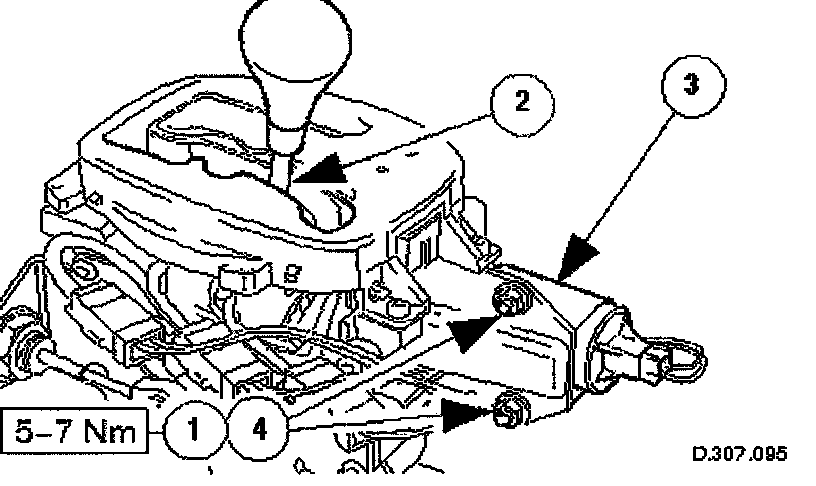 2

3

5–7 Nm

1

4

D.307.095