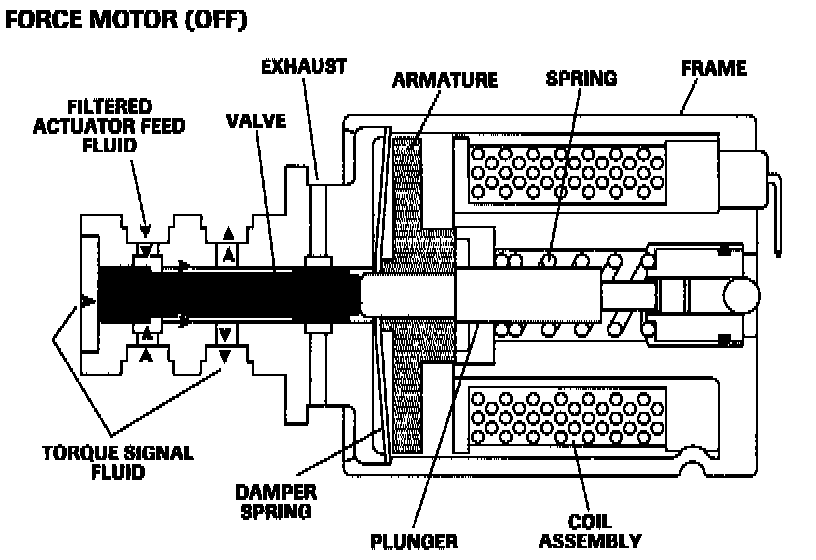 FORCE MOTOR (OFF)

EXHAUST

ARMATURE

SPRING

FRAME

FILTERED ACTUATOR FEED FLUID

VALVE

TORQUE SIGNAL FLUID

DAMPER SPRING

PLUNGER

COIL ASSEMBLY