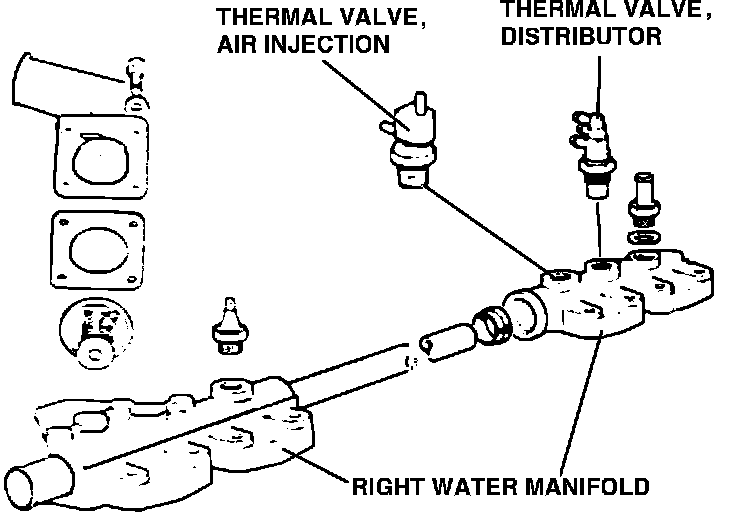 THERMAL VALVE, AIR INJECTION

THERMAL VALVE, DISTRIBUTOR

RIGHT WATER MANIFOLD