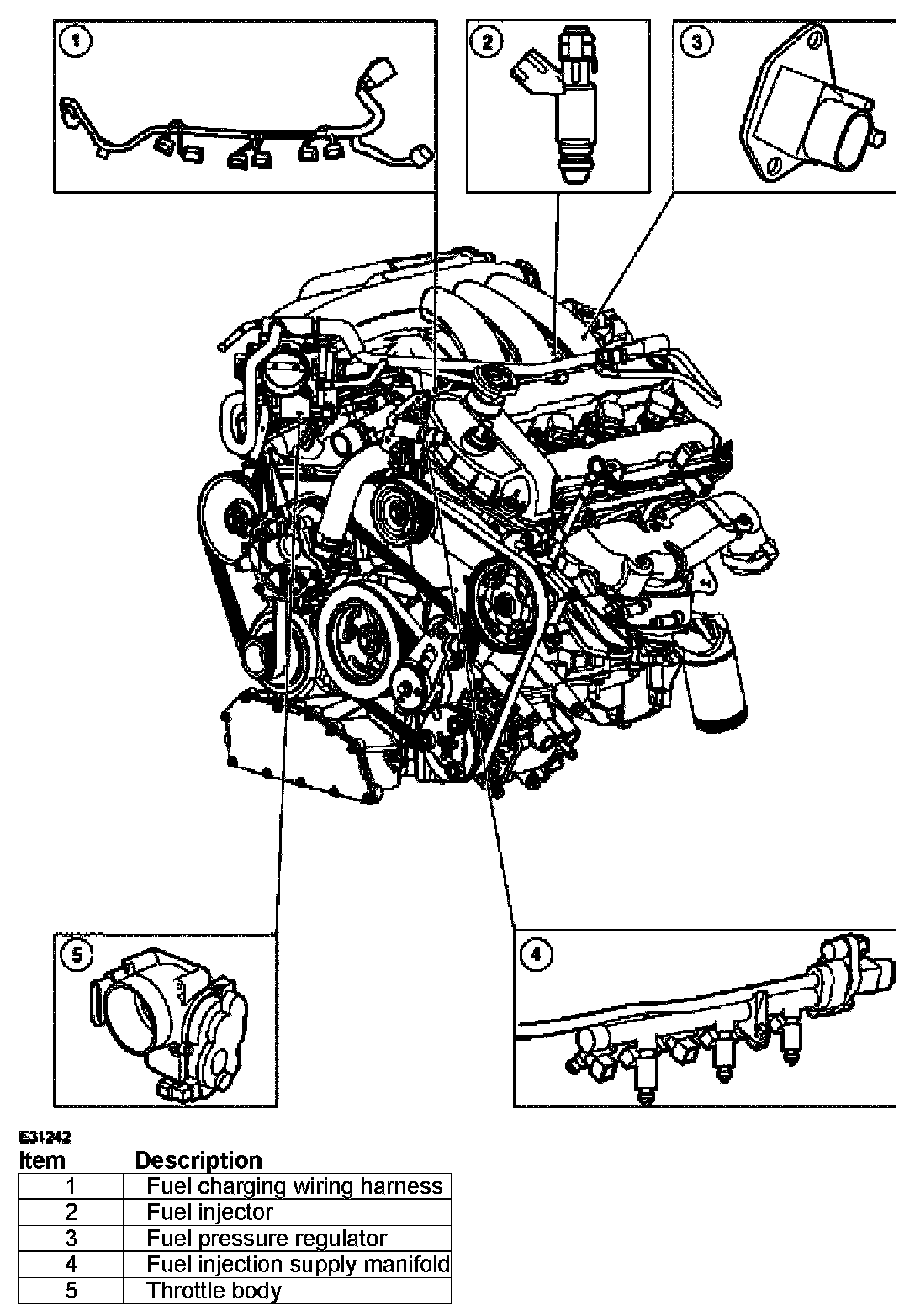 1

2

3

5

4

E31242

| Item | Description |
|---|---|
| 1 | Fuel charging wiring harness |
| 2 | Fuel injector |
| 3 | Fuel pressure regulator |
| 4 | Fuel injection supply manifold |
| 5 | Throttle body |